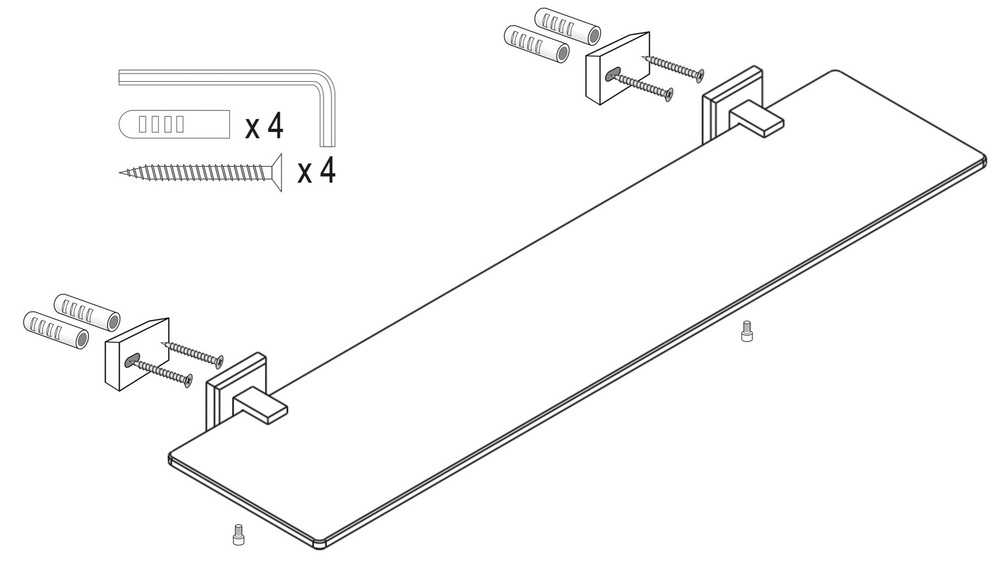 x 4
x 4