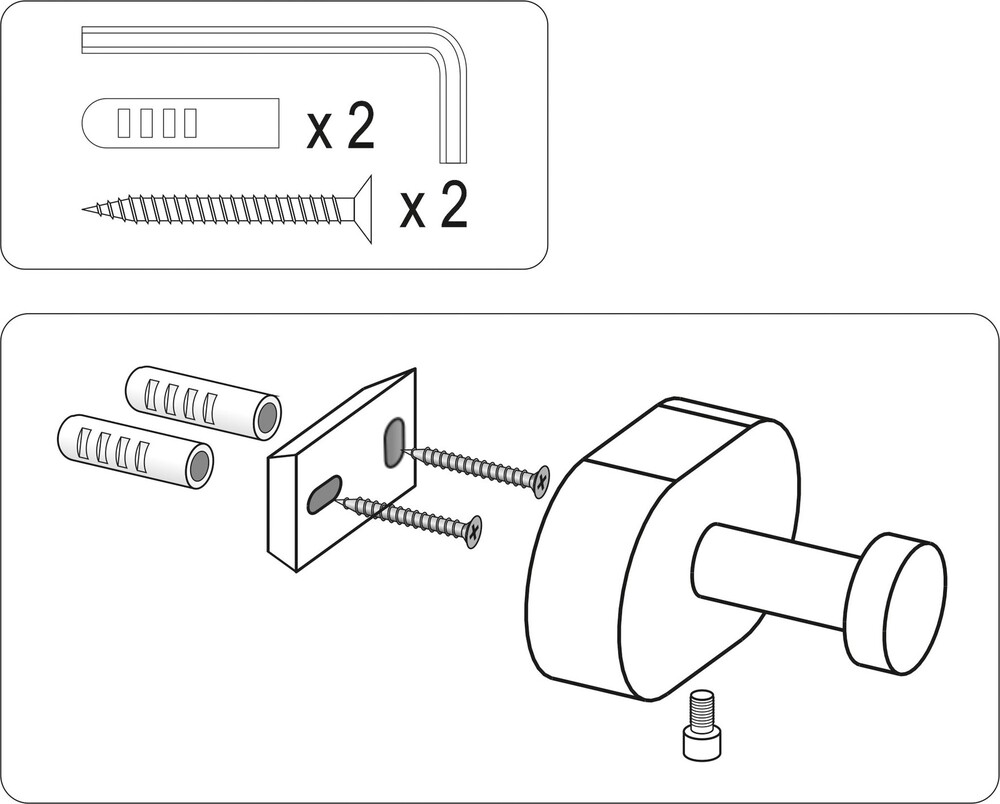 x 2

x 2