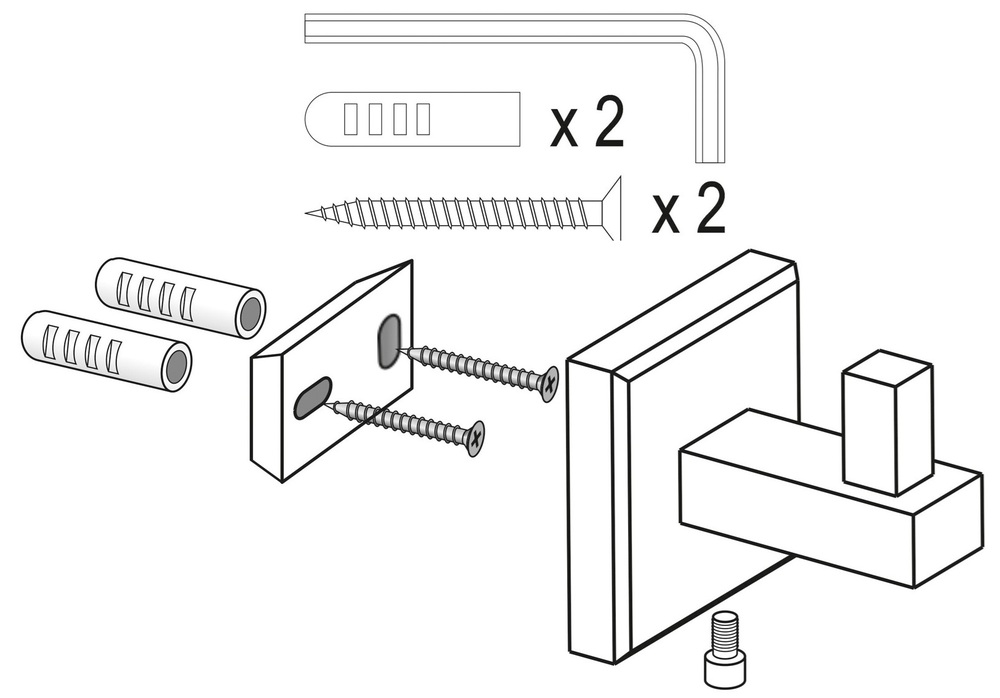 x 2
x 2