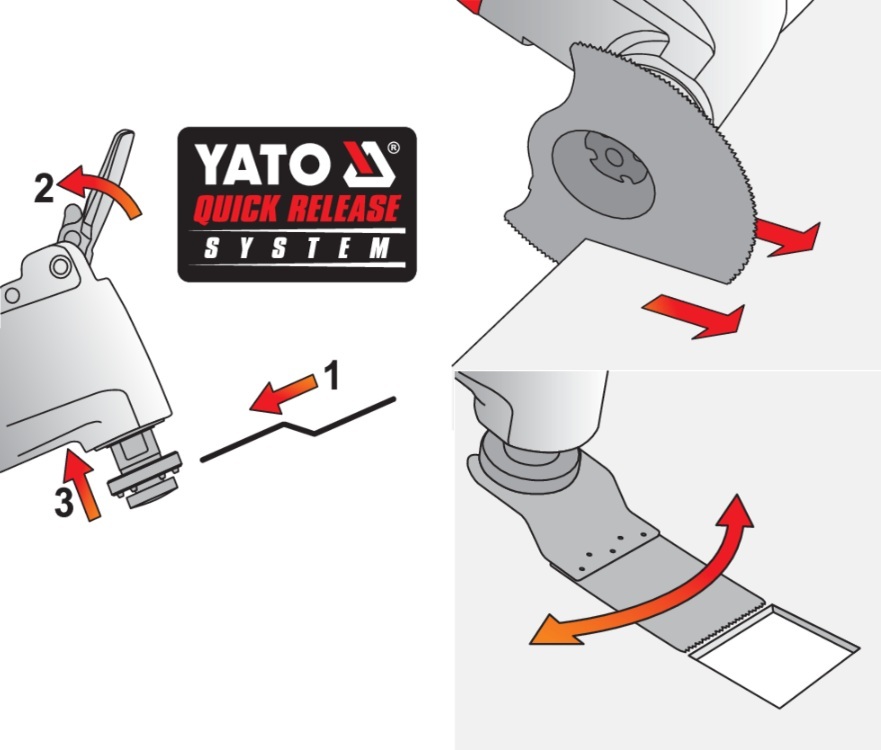 2

YATO ®
QUICK RELEASE
SYSTEM

1

3