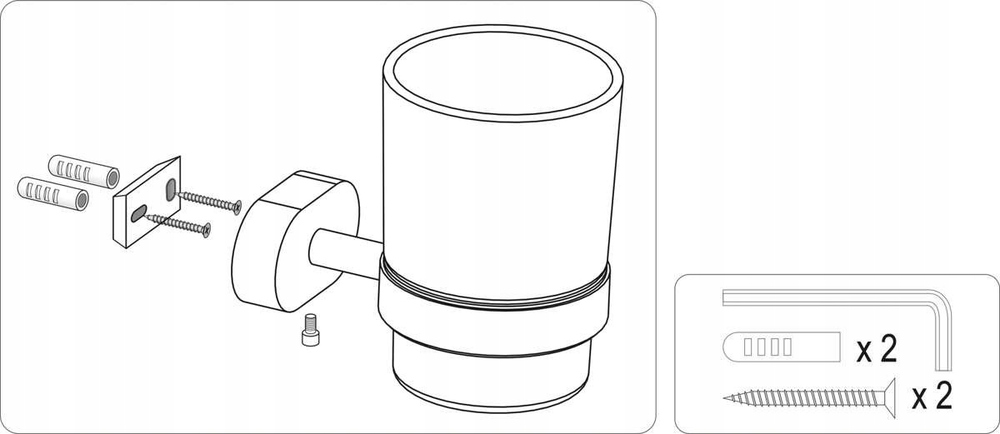 x 2
x 2