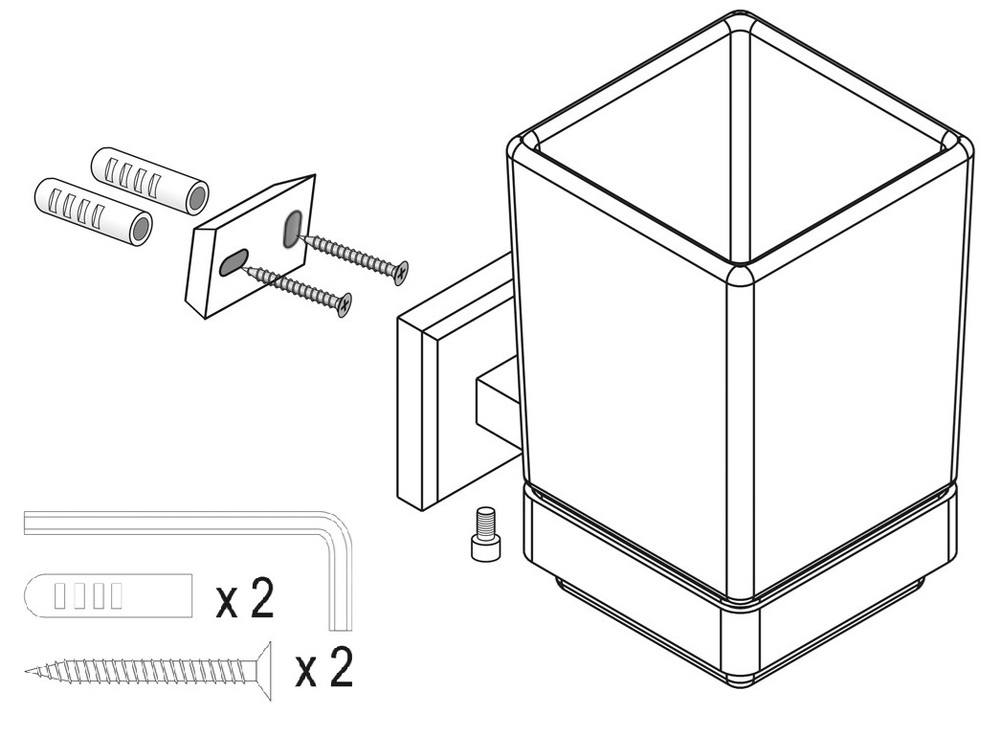 x 2
x 2